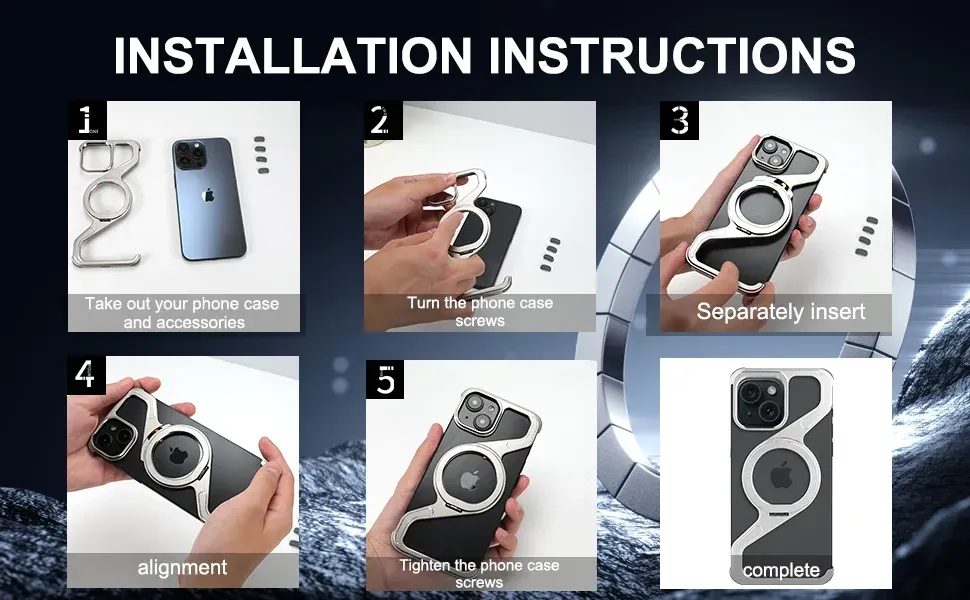 INSTALLATION INSTRUCTIONS

1

Take out your phone case and accessories

2

Turn the phone case screws

3

Separately insert

4

alignment

5

Tighten the phone case screws

complete