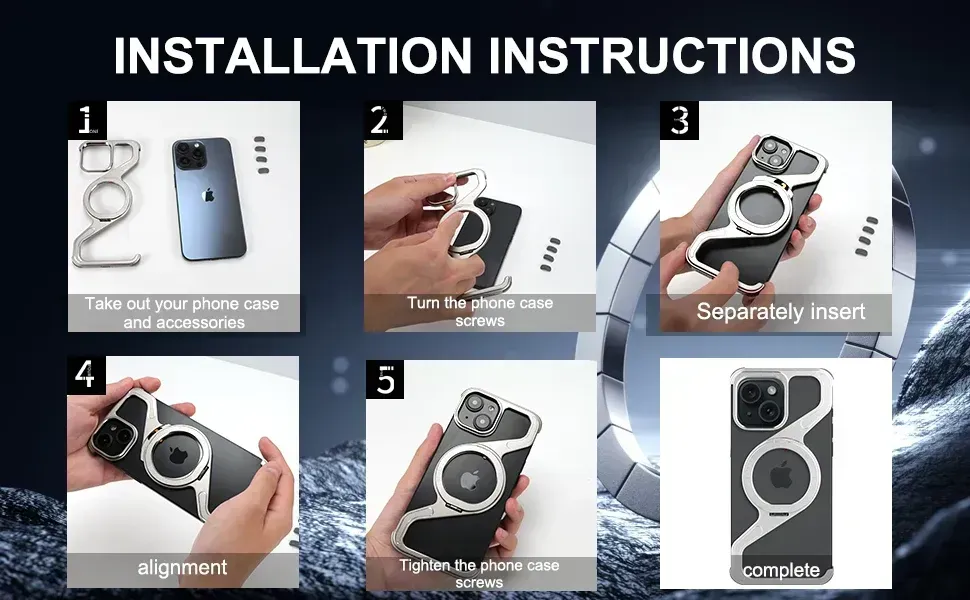 INSTALLATION INSTRUCTIONS

1
Take out your phone case and accessories

2
Turn the phone case screws

3
Separately insert

4
alignment

5
Tighten the phone case screws

complete